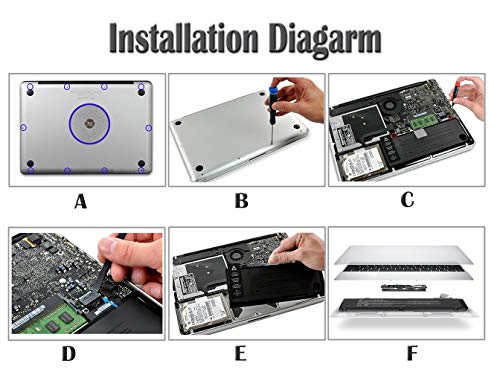 Installation Diagarm

A

B

C

D

E

F