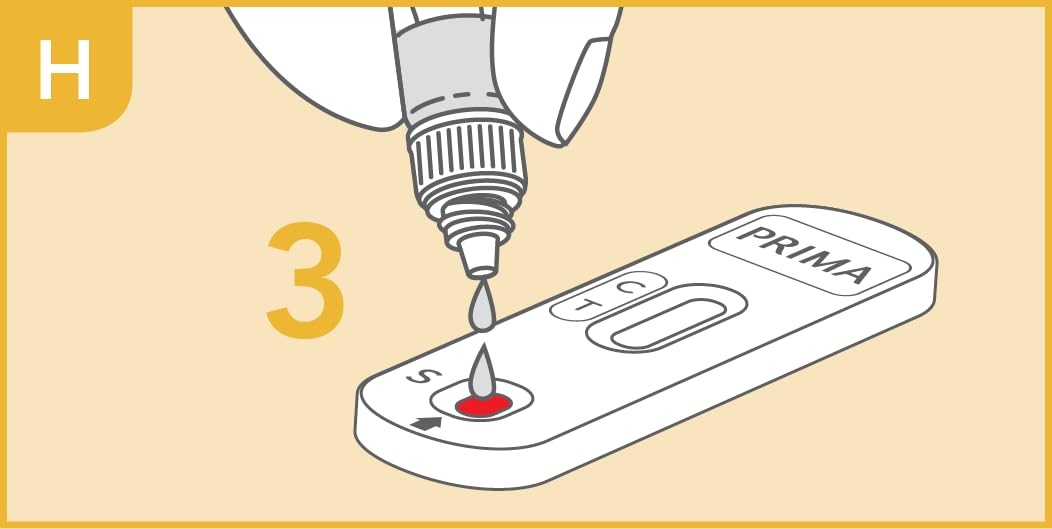 H

3

PRIMA

C
T

S