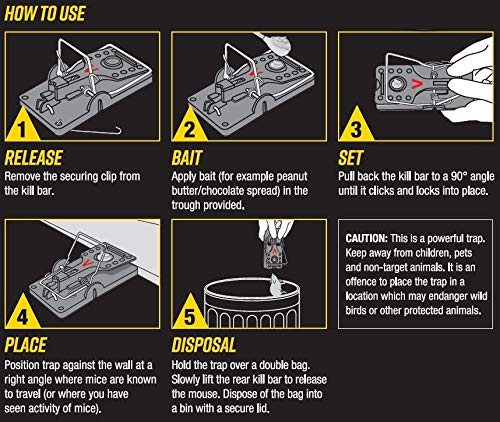 HOW TO USE

1

RELEASE
Remove the securing clip from the kill bar.

2

BAIT
Apply bait (for example peanut butter/chocolate spread) in the trough provided.

3

SET
Pull back the kill bar to a 90° angle until it clicks and locks into place.

4

PLACE
Position trap against the wall at a right angle where mice are known to travel (or where you have seen activity of mice).

5

DISPOSAL
Hold the trap over a double bag. Slowly lift the rear kill bar to release the mouse. Dispose of the bag into a bin with a secure lid.

CAUTION: This is a powerful trap. Keep away from children, pets and non-target animals. It is an offence to place the trap in a location which may endanger wild birds or other protected animals.