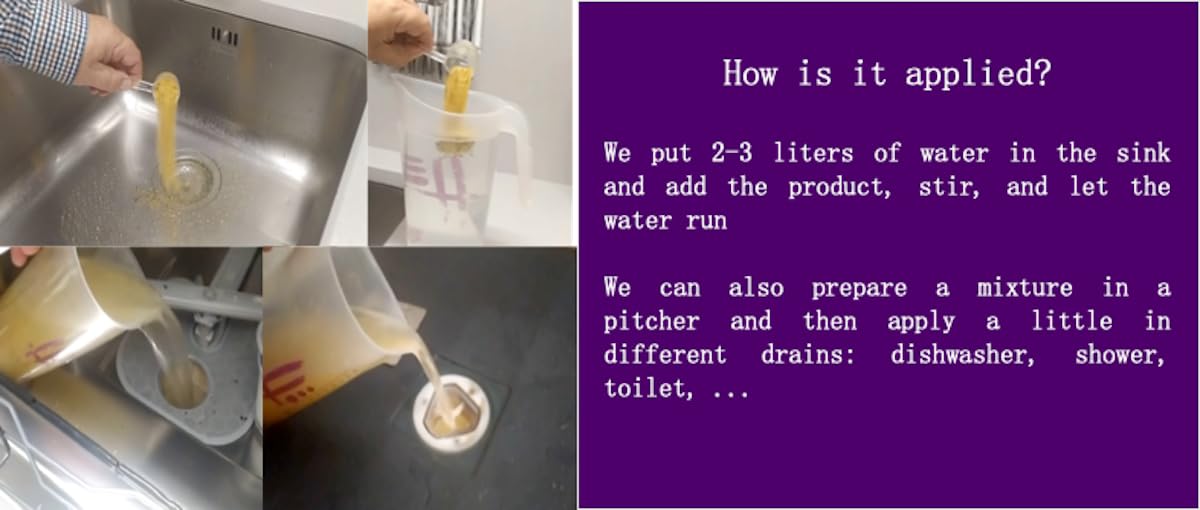 How is it applied?

We put 2-3 liters of water in the sink and add the product, stir, and let the water run

We can also prepare a mixture in a pitcher and then apply a little in different drains: dishwasher, shower, toilet, ...