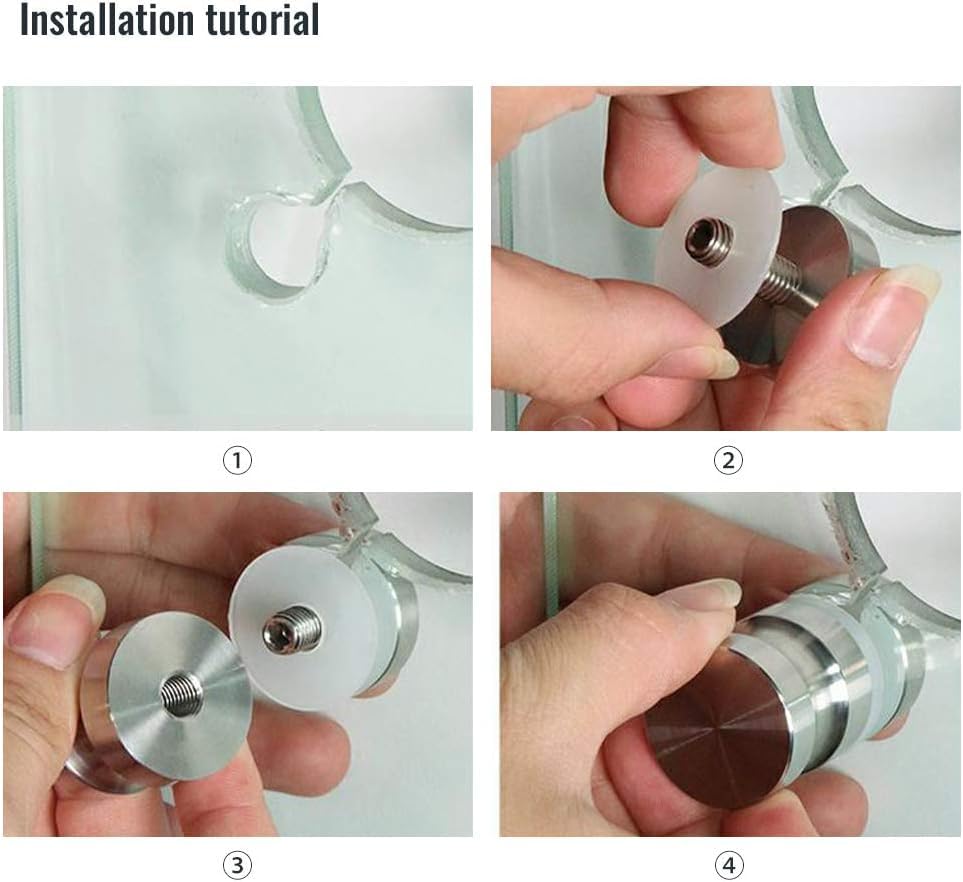 Installation tutorial

①

②

③

④