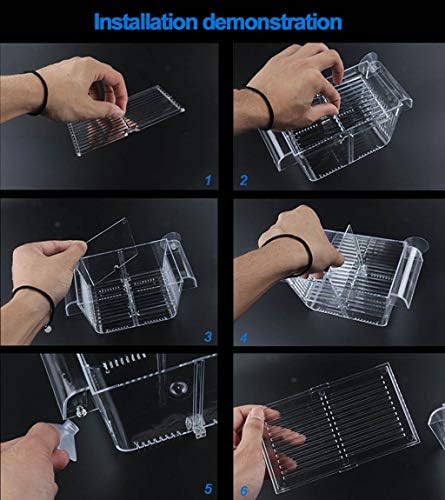 Installation demonstration

1

2

3

4

5

6