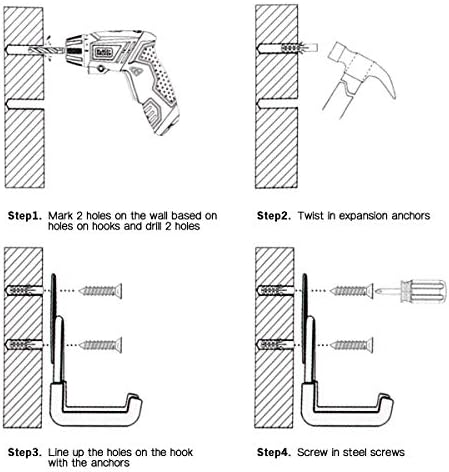 Step1. Mark 2 holes on the wall based on holes on hooks and drill 2 holes

Step2. Twist in expansion anchors

Step3. Line up the holes on the hook with the anchors

Step4. Screw in steel screws