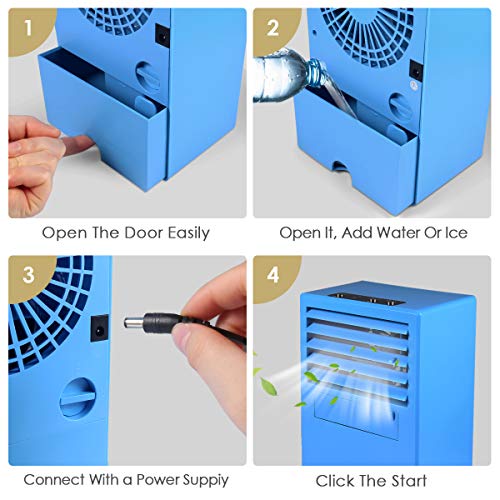 1

Open The Door Easily

2

Open It, Add Water Or Ice

3

Connect With a Power Suppiy

4

Click The Start