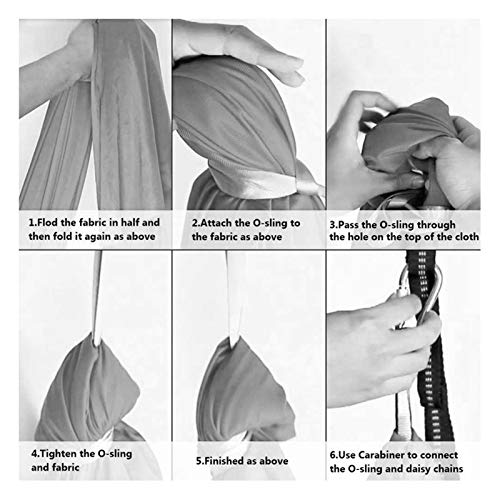 1.Flod the fabric in half and then fold it again as above

2.Attach the O-sling to the fabric as above

3.Pass the O-sling through the hole on the top of the cloth

4.Tighten the O-sling and fabric

5.Finished as above

6.Use Carabiner to connect the O-sling and daisy chains