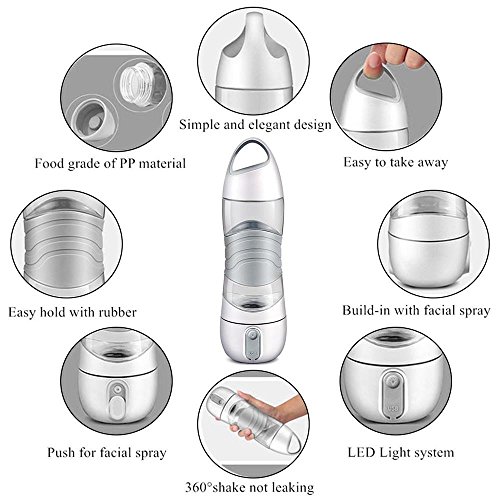 Simple and elegant design

Food grade of PP material

Easy to take away

Easy hold with rubber

Build-in with facial spray

Push for facial spray

LED Light system

360°shake not leaking