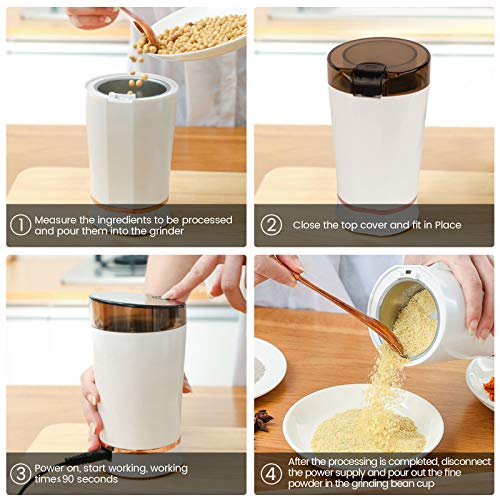 ① Measure the ingredients to be processed and pour them into the grinder

② Close the top cover and fit in Place

③ Power on, start working, working time≤90 seconds

④ After the processing is completed, disconnect the power supply and pour out the fine powder in the grinding bean cup