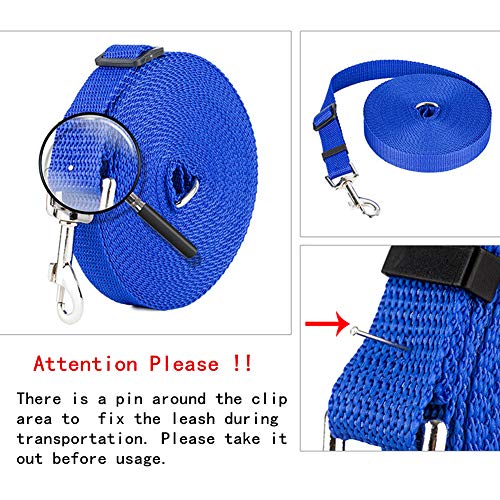 Attention Please !!

There is a pin around the clip area to fix the leash during transportation. Please take it out before usage.