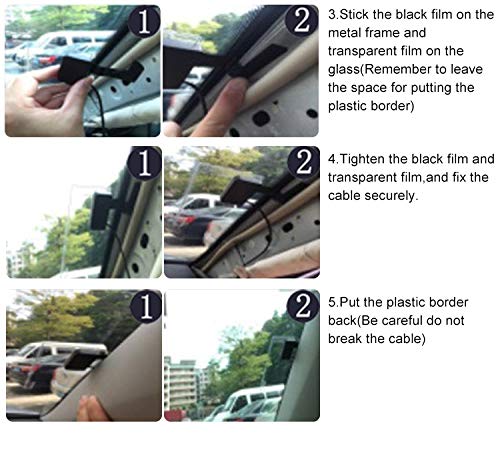 1

2

3.Stick the black film on the metal frame and transparent film on the glass(Remember to leave the space for putting the plastic border)

1

2

4.Tighten the black film and transparent film,and fix the cable securely.

1

2

5.Put the plastic border back(Be careful do not break the cable)