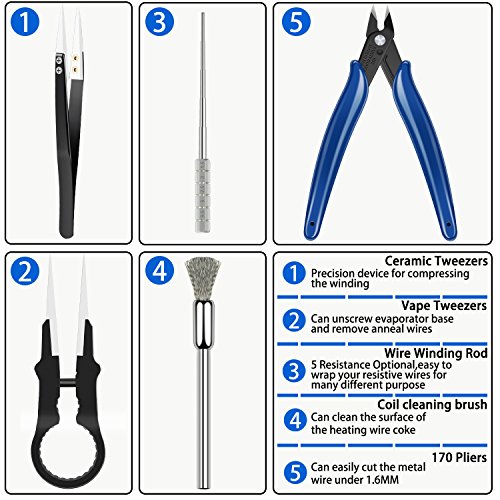 1

3

5

2

4

Ceramic Tweezers
1 Precision device for compressing the winding

Vape Tweezers
2 Can unscrew evaporator base and remove anneal wires

Wire Winding Rod
3 5 Resistance Optional,easy to wrap your resistive wires for many different purpose

Coil cleaning brush
4 Can clean the surface of the heating wire coke

170 Pliers
5 Can easily cut the metal wire under 1.6MM