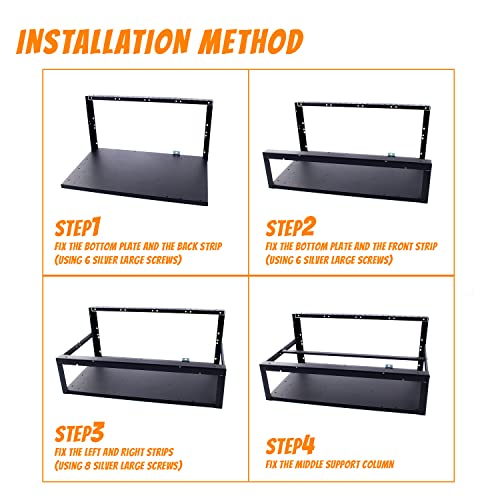 INSTALLATION METHOD

STEP1
FIX THE BOTTOM PLATE AND THE BACK STRIP (USING 6 SILVER LARGE SCREWS)

STEP2
FIX THE BOTTOM PLATE AND THE FRONT STRIP (USING 6 SILVER LARGE SCREWS)

STEP3
FIX THE LEFT AND RIGHT STRIPS (USING 8 SILVER LARGE SCREWS)

STEP4
FIX THE MIDDLE SUPPORT COLUMN