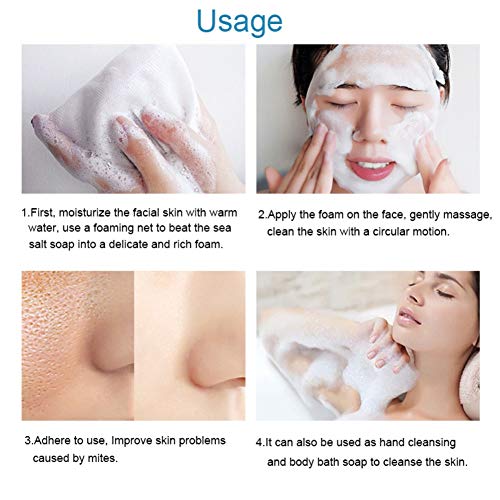 Usage

1.First, moisturize the facial skin with warm water, use a foaming net to beat the sea salt soap into a delicate and rich foam.

2.Apply the foam on the face, gently massage, clean the skin with a circular motion.

3.Adhere to use, Improve skin problems caused by mites.

4.It can also be used as hand cleansing and body bath soap to cleanse the skin.