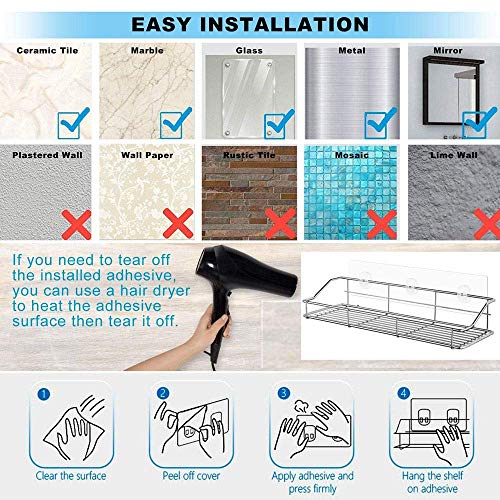 EASY INSTALLATION

Ceramic Tile

Marble

Glass

Metal

Mirror

Plastered Wall

Wall Paper

Rustic Tile

Mosaic

Lime Wall

If you need to tear off the installed adhesive, you can use a hair dryer to heat the adhesive surface then tear it off.

1
Clear the surface

2
Peel off cover

3
Apply adhesive and press firmly

4
Hang the shelf on adhesive