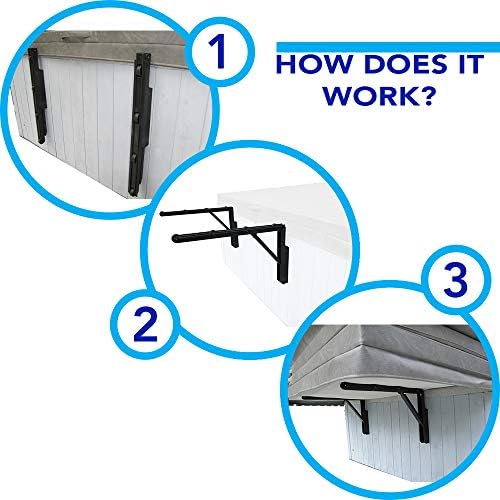 1

HOW DOES IT WORK?

2

3