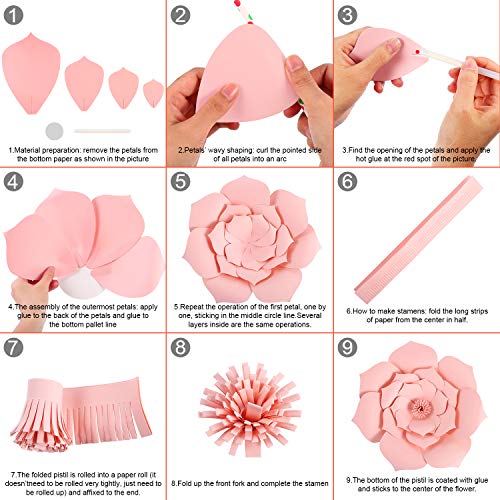 1

1.Material preparation: remove the petals from the bottom paper as shown in the picture

2

2.Petals' wavy shaping: curl the pointed side of all petals into an arc

3

3.Find the opening of the petals and apply the hot glue at the red spot of the picture.

4

4.The assembly of the outermost petals: apply glue to the back of the petals and glue to the bottom pallet line

5

5.Repeat the operation of the first petal, one by one, sticking in the middle circle line.Several layers inside are the same operations.

6

6.How to make stamens: fold the long strips of paper from the center in half.

7

7.The folded pistil is rolled into a paper roll (it doesn'tneed to be rolled very tightly, just need to be rolled up) and affixed to the end.

8

8.Fold up the front fork and complete the stamen

9

9.The bottom of the pistil is coated with glue and sticks to the center of the flower.