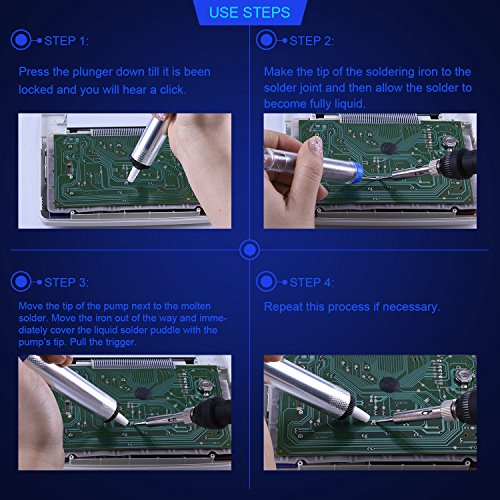 USE STEPS

STEP 1:

Press the plunger down till it is been locked and you will hear a click.

STEP 2:

Make the tip of the soldering iron to the solder joint and then allow the solder to become fully liquid.

STEP 3:

Move the tip of the pump next to the molten solder. Move the iron out of the way and immediately cover the liquid solder puddle with the pump's tip. Pull the trigger.

STEP 4:

Repeat this process if necessary.