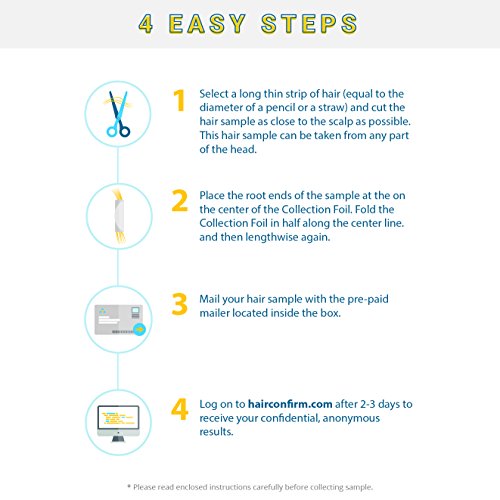 4 EASY STEPS

1 Select a long thin strip of hair (equal to the diameter of a pencil or a straw) and cut the hair sample as close to the scalp as possible. This hair sample can be taken from any part of the head.

2 Place the root ends of the sample at the on the center of the Collection Foil. Fold the Collection Foil in half along the center line. and then lengthwise again.

3 Mail your hair sample with the pre-paid mailer located inside the box.

4 Log on to hairconfirm.com after 2-3 days to receive your confidential, anonymous results.

* Please read enclosed instructions carefully before collecting sample.