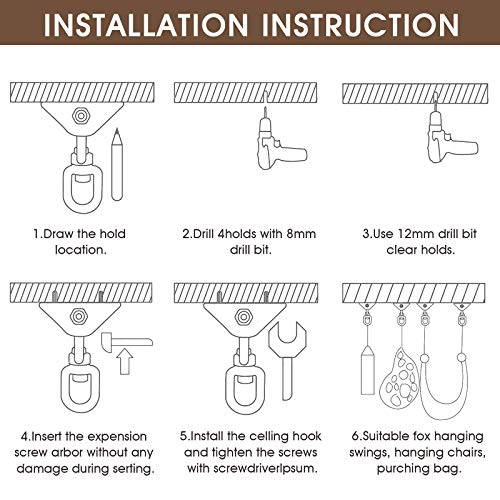 INSTALLATION INSTRUCTION

1.Draw the hold location.

2.Drill 4holds with 8mm drill bit.

3.Use 12mm drill bit clear holds.

4.Insert the expension screw arbor without any damage during serting.

5.Install the celling hook and tighten the screws with screwdriverlpsum.

6.Suitable fox hanging swings, hanging chairs, purching bag.