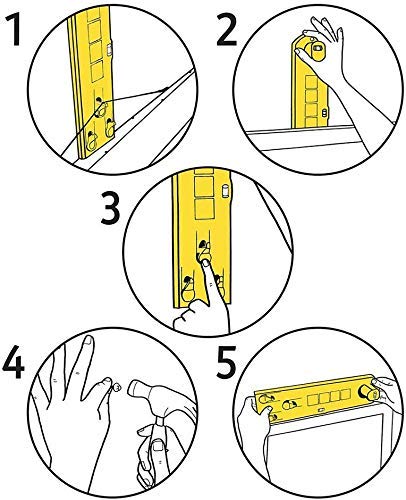 1

2

3

4

5