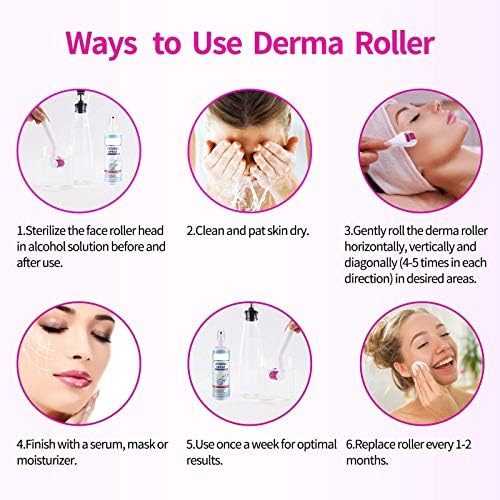 Ways to Use Derma Roller

1.Sterilize the face roller head in alcohol solution before and after use.

2.Clean and pat skin dry.

3.Gently roll the derma roller horizontally, vertically and diagonally (4-5 times in each direction) in desired areas.

4.Finish with a serum, mask or moisturizer.

5.Use once a week for optimal results.

6.Replace roller every 1-2 months.