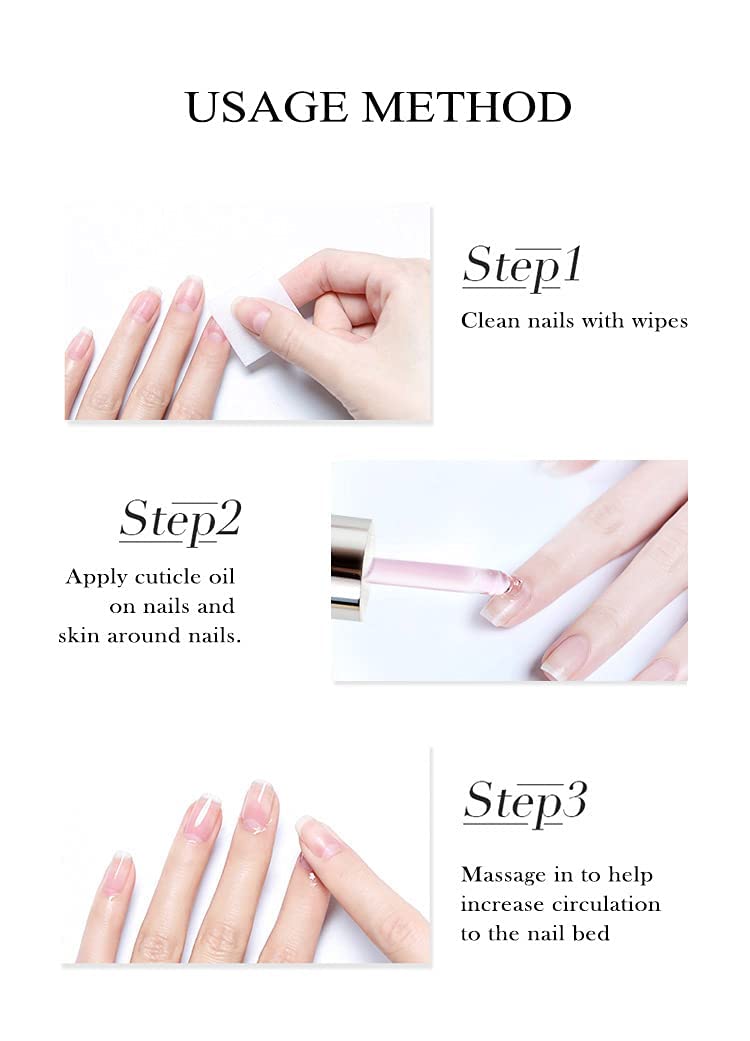 USAGE METHOD

Step1

Clean nails with wipes

Step2

Apply cuticle oil on nails and skin around nails.

Step3

Massage in to help increase circulation to the nail bed