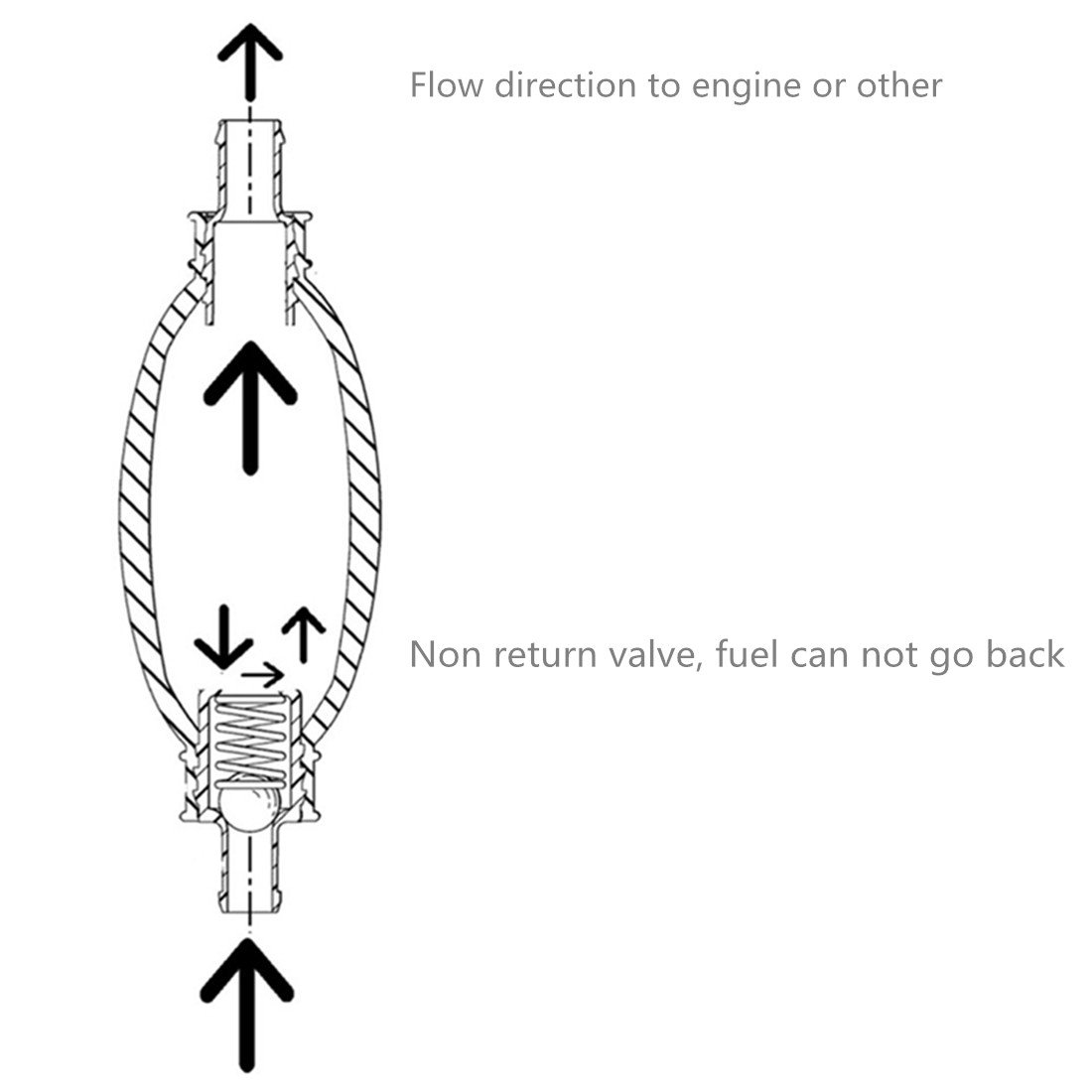 Flow direction to engine or other

Non return valve, fuel can not go back