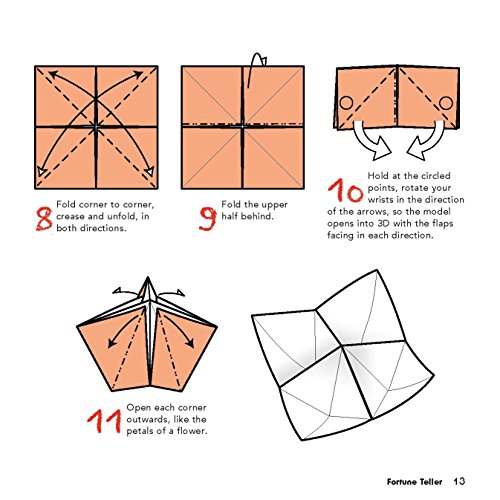 8 Fold corner to corner, crease and unfold, in both directions.

9 Fold the upper half behind.

10 Hold at the circled points, rotate your wrists in the direction of the arrows, so the model opens into 3D with the flaps facing in each direction.

11 Open each corner outwards, like the petals of a flower.

Fortune Teller 13