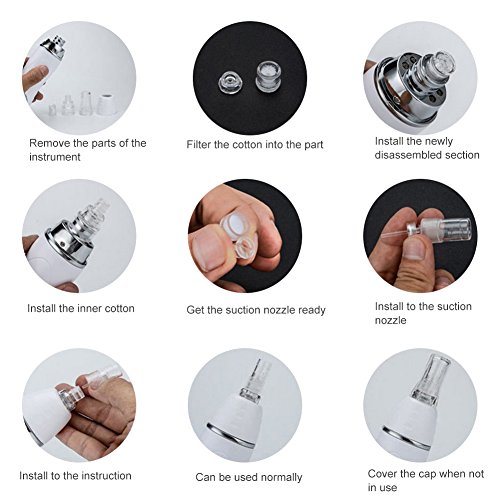 Remove the parts of the instrument

Filter the cotton into the part

Install the newly disassembled section

Install the inner cotton

Get the suction nozzle ready

Install to the suction nozzle

Install to the instruction

Can be used normally

Cover the cap when not in use