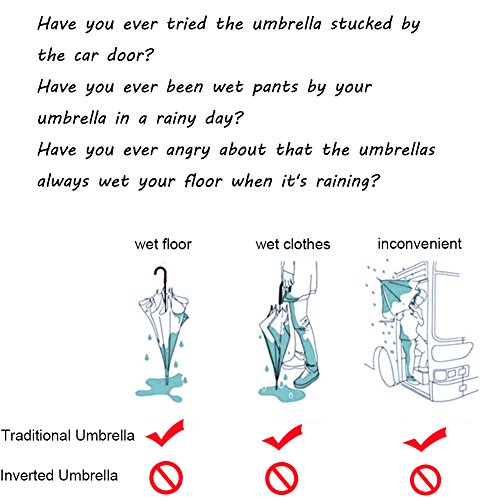 Have you ever tried the umbrella stucked by the car door?
Have you ever been wet pants by your umbrella in a rainy day?
Have you ever angry about that the umbrellas always wet your floor when it's raining?

wet floor

wet clothes

inconvenient

Traditional Umbrella

Inverted Umbrella