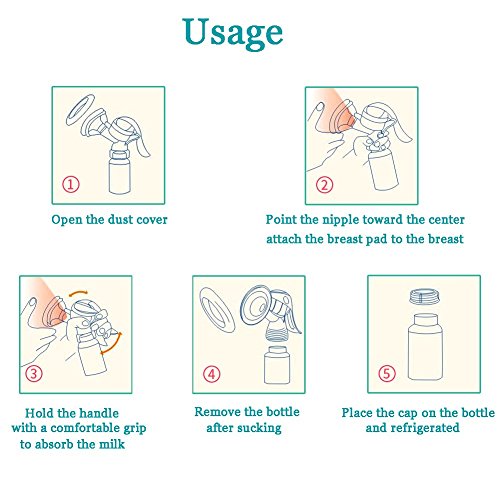 Usage

①

Open the dust cover

②

Point the nipple toward the center attach the breast pad to the breast

③

Hold the handle with a comfortable grip to absorb the milk

④

Remove the bottle after sucking

⑤

Place the cap on the bottle and refrigerated