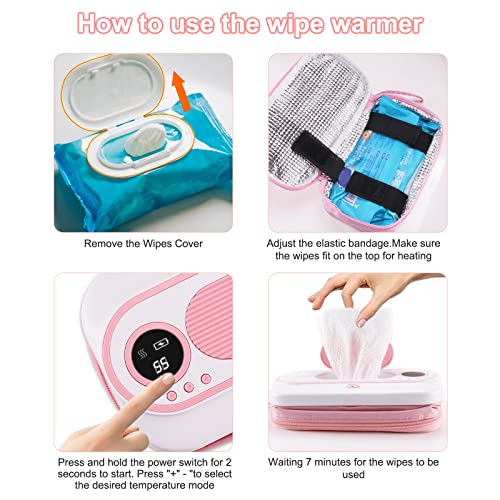 How to use the wipe warmer

Remove the Wipes Cover

Adjust the elastic bandage.Make sure the wipes fit on the top for heating

55

Press and hold the power switch for 2 seconds to start. Press "+" - "to select the desired temperature mode

Waiting 7 minutes for the wipes to be used