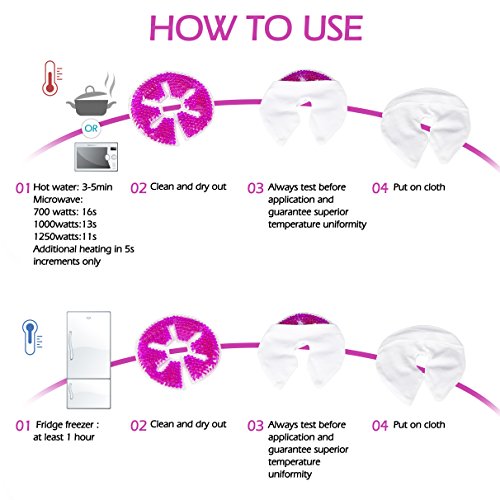 HOW TO USE

OR

01 Hot water: 3-5min
Microwave:
700 watts: 16s
1000watts:13s
1250watts:11s
Additional heating in 5s increments only

02 Clean and dry out

03 Always test before application and guarantee superior temperature uniformity

04 Put on cloth

01 Fridge freezer : at least 1 hour

02 Clean and dry out

03 Always test before application and guarantee superior temperature uniformity

04 Put on cloth