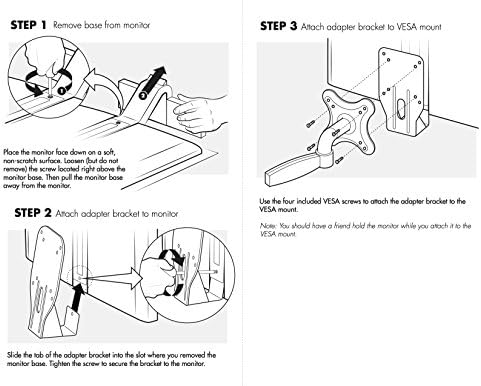 STEP 1 Remove base from monitor

1

2

Place the monitor face down on a soft, non-scratch surface. Loosen (but do not remove) the screw located right above the monitor base. Then pull the monitor base away from the monitor.

STEP 2 Attach adapter bracket to monitor

Slide the tab of the adapter bracket into the slot where you removed the monitor base. Tighten the screw to secure the bracket to the monitor.

STEP 3 Attach adapter bracket to VESA mount

Use the four included VESA screws to attach the adapter bracket to the VESA mount.

Note: You should have a friend hold the monitor while you attach it to the VESA mount.