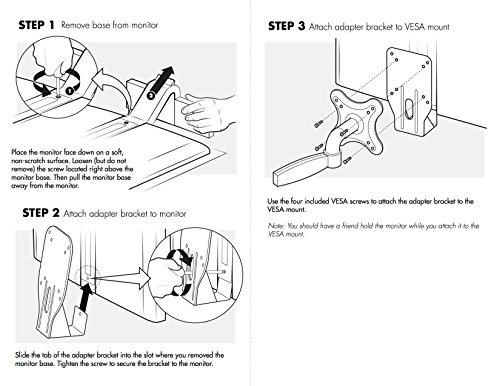 STEP 1 Remove base from monitor

1

2

Place the monitor face down on a soft, non-scratch surface. Loosen (but do not remove) the screw located right above the monitor base. Then pull the monitor base away from the monitor.

STEP 2 Attach adapter bracket to monitor

Slide the tab of the adapter bracket into the slot where you removed the monitor base. Tighten the screw to secure the bracket to the monitor.

STEP 3 Attach adapter bracket to VESA mount

Use the four included VESA screws to attach the adapter bracket to the VESA mount.

Note: You should have a friend hold the monitor while you attach it to the VESA mount.