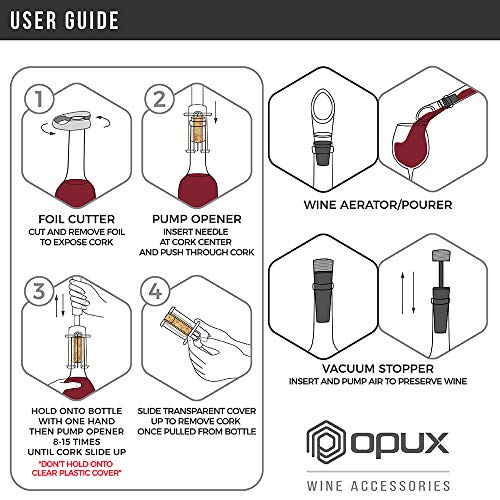 USER GUIDE

1

FOIL CUTTER
CUT AND REMOVE FOIL TO EXPOSE CORK

2

PUMP OPENER
INSERT NEEDLE AT CORK CENTER AND PUSH THROUGH CORK

3

HOLD ONTO BOTTLE WITH ONE HAND THEN PUMP OPENER 8-15 TIMES UNTIL CORK SLIDE UP
*DON'T HOLD ONTO CLEAR PLASTIC COVER*

4

SLIDE TRANSPARENT COVER UP TO REMOVE CORK ONCE PULLED FROM BOTTLE

WINE AERATOR/POURER

VACUUM STOPPER
INSERT AND PUMP AIR TO PRESERVE WINE

OPUX
WINE ACCESSORIES