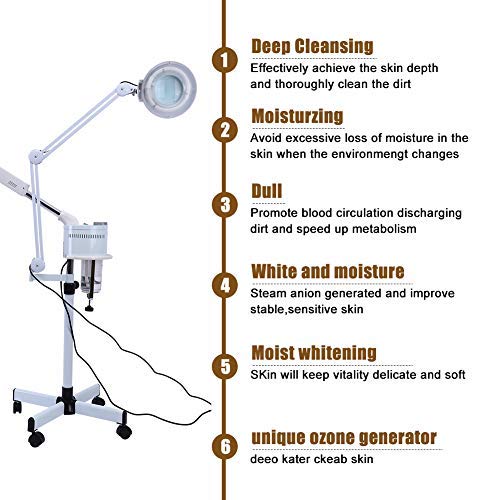 1
Deep Cleansing
Effectively achieve the skin depth and thoroughly clean the dirt

2
Moisturzing
Avoid excessive loss of moisture in the skin when the environmengt changes

3
Dull
Promote blood circulation discharging dirt and speed up metabolism

4
White and moisture
Steam anion generated and improve stable,sensitive skin

5
Moist whitening
SKin will keep vitality delicate and soft

6
unique ozone generator
deeo kater ckeab skin