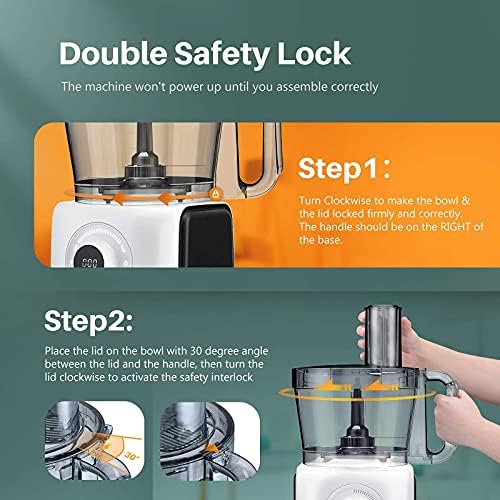 Double Safety Lock

The machine won't power up until you assemble correctly

Step1:

Turn Clockwise to make the bowl & the lid locked firmly and correctly. The handle should be on the RIGHT of the base.

000

Step2:

Place the lid on the bowl with 30 degree angle between the lid and the handle, then turn the lid clockwise to activate the safety interlock

30°