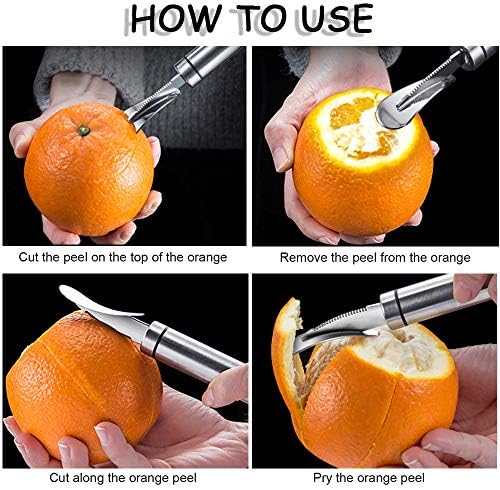 HOW TO USE

Cut the peel on the top of the orange

Remove the peel from the orange

Cut along the orange peel

Pry the orange peel