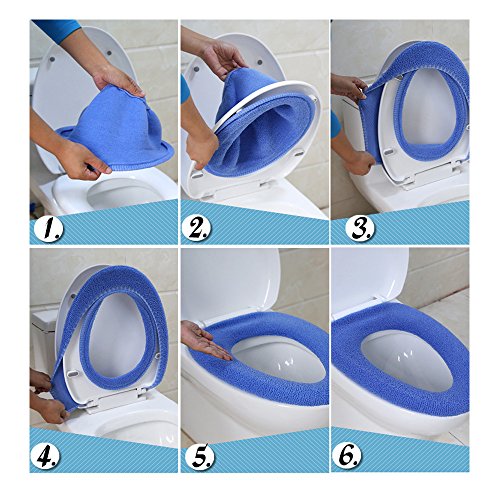 1.

2.

3.

4.

5.

6.