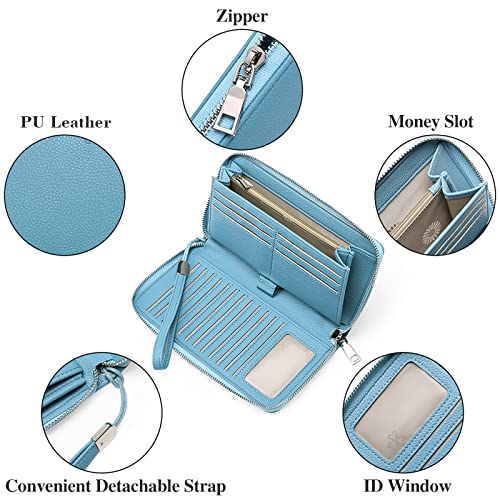 Zipper

PU Leather

Money Slot

Convenient Detachable Strap

ID Window