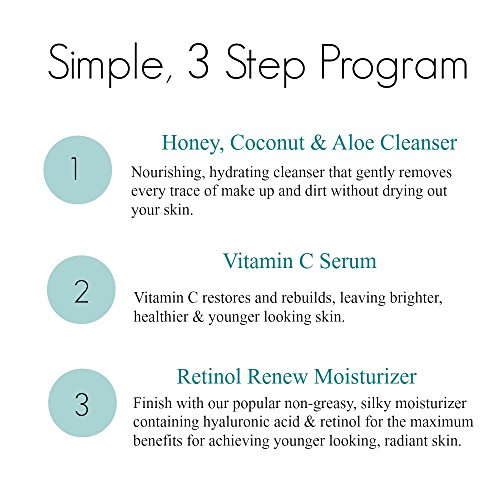 Simple, 3 Step Program

1

Honey, Coconut & Aloe Cleanser

Nourishing, hydrating cleanser that gently removes every trace of make up and dirt without drying out your skin.

2

Vitamin C Serum

Vitamin C restores and rebuilds, leaving brighter, healthier & younger looking skin.

3

Retinol Renew Moisturizer

Finish with our popular non-greasy, silky moisturizer containing hyaluronic acid & retinol for the maximum benefits for achieving younger looking, radiant skin.