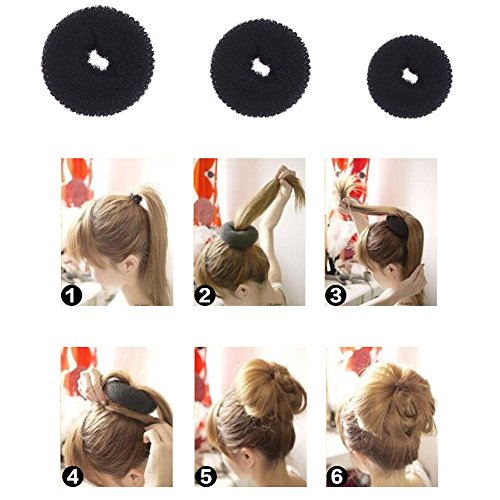 1
2
3
4
5
6