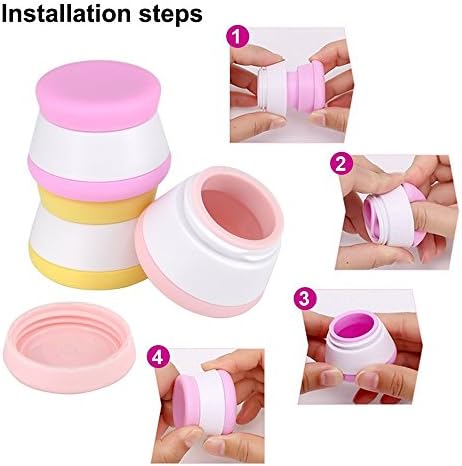 Installation steps

1

2

3

4