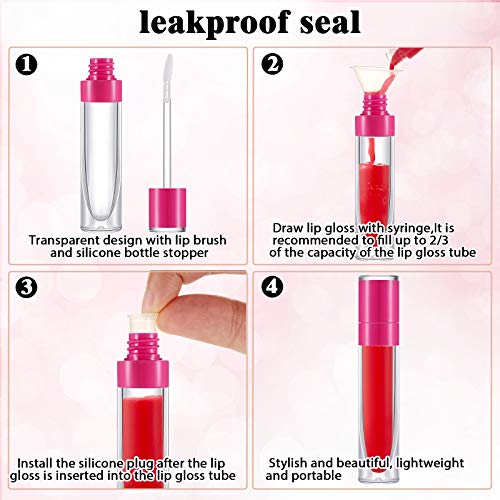 leakproof seal

1
Transparent design with lip brush and silicone bottle stopper

2
Draw lip gloss with syringe,It is recommended to fill up to 2/3 of the capacity of the lip gloss tube

3
Install the silicone plug after the lip gloss is inserted into the lip gloss tube

4
Stylish and beautiful, lightweight and portable