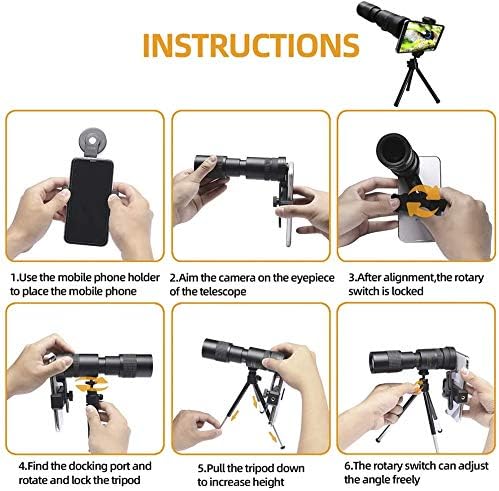 INSTRUCTIONS

1.Use the mobile phone holder to place the mobile phone

2.Aim the camera on the eyepiece of the telescope

3.After alignment,the rotary switch is locked

4.Find the docking port and rotate and lock the tripod

5.Pull the tripod down to increase height

6.The rotary switch can adjust the angle freely