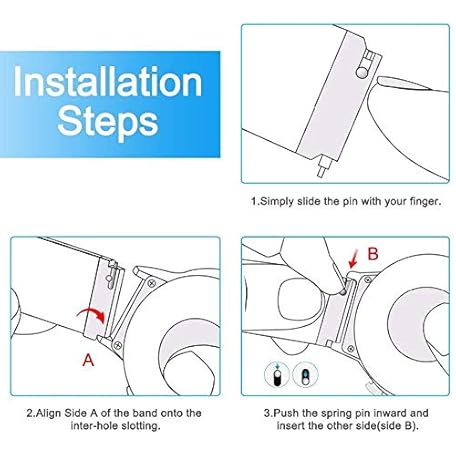 Installation Steps

1.Simply slide the pin with your finger.

A

2.Align Side A of the band onto the inter-hole slotting.

B

3.Push the spring pin inward and insert the other side(side B).