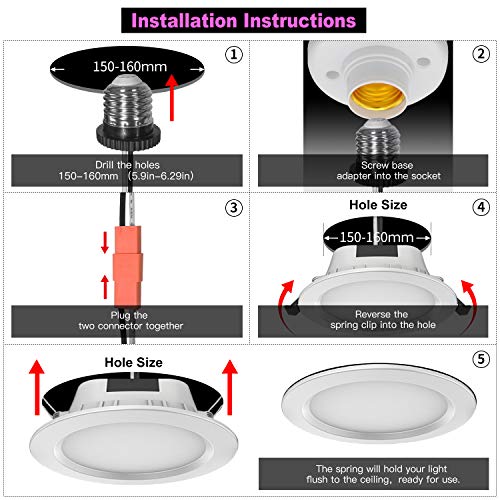 Installation Instructions

①

150-160mm

Drill the holes
150–160mm (5.9in–6.29in)

②

Screw base
adapter into the socket

③

Plug the
two connector together

Hole Size

④

150-160mm

Reverse the
spring clip into the hole

Hole Size

⑤

The spring will hold your light
flush to the ceiling, ready for use.