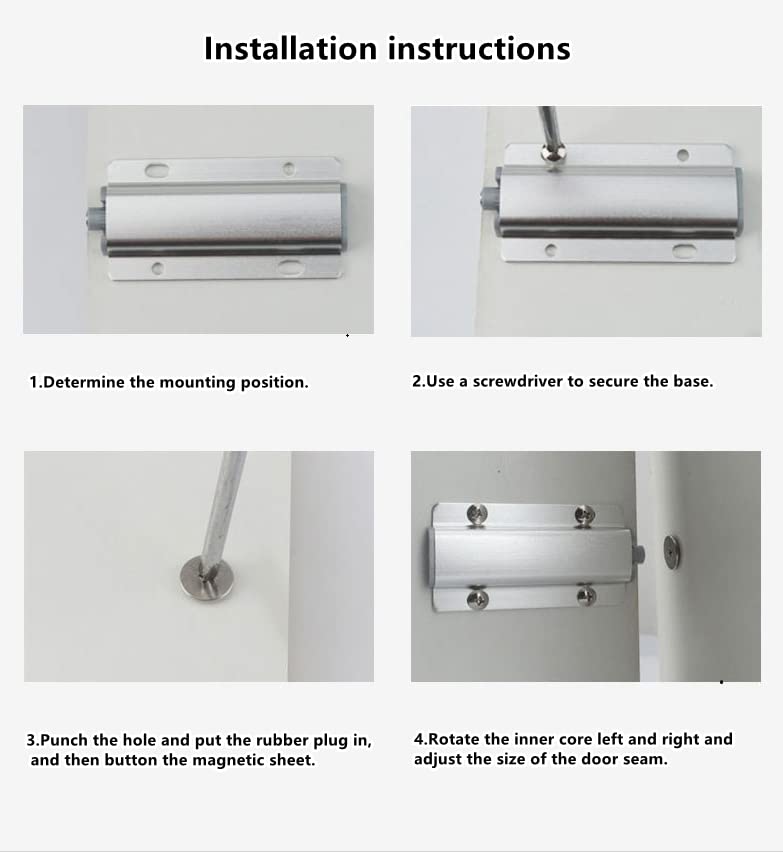 Installation instructions

1.Determine the mounting position.

2.Use a screwdriver to secure the base.

3.Punch the hole and put the rubber plug in, and then button the magnetic sheet.

4.Rotate the inner core left and right and adjust the size of the door seam.