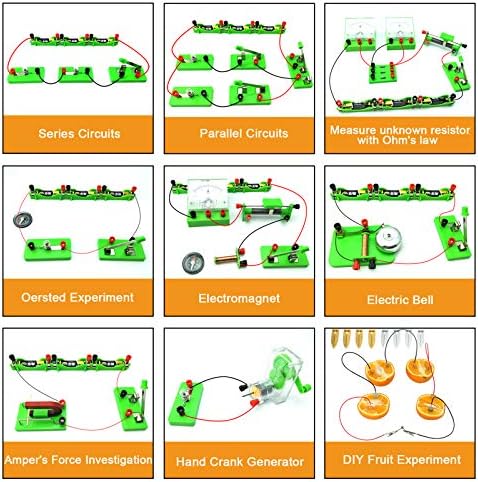 Series Circuits

Parallel Circuits

Measure unknown resistor with Ohm's law

Oersted Experiment

Electromagnet

Electric Bell

Amper's Force Investigation

Hand Crank Generator

DIY Fruit Experiment