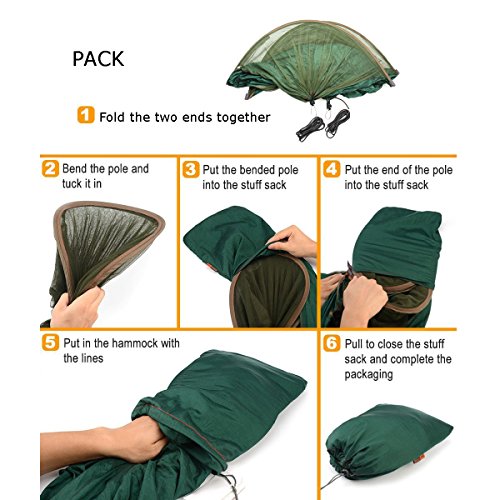 PACK

1 Fold the two ends together

2 Bend the pole and tuck it in

3 Put the bended pole into the stuff sack

4 Put the end of the pole into the stuff sack

5 Put in the hammock with the lines

6 Pull to close the stuff sack and complete the packaging